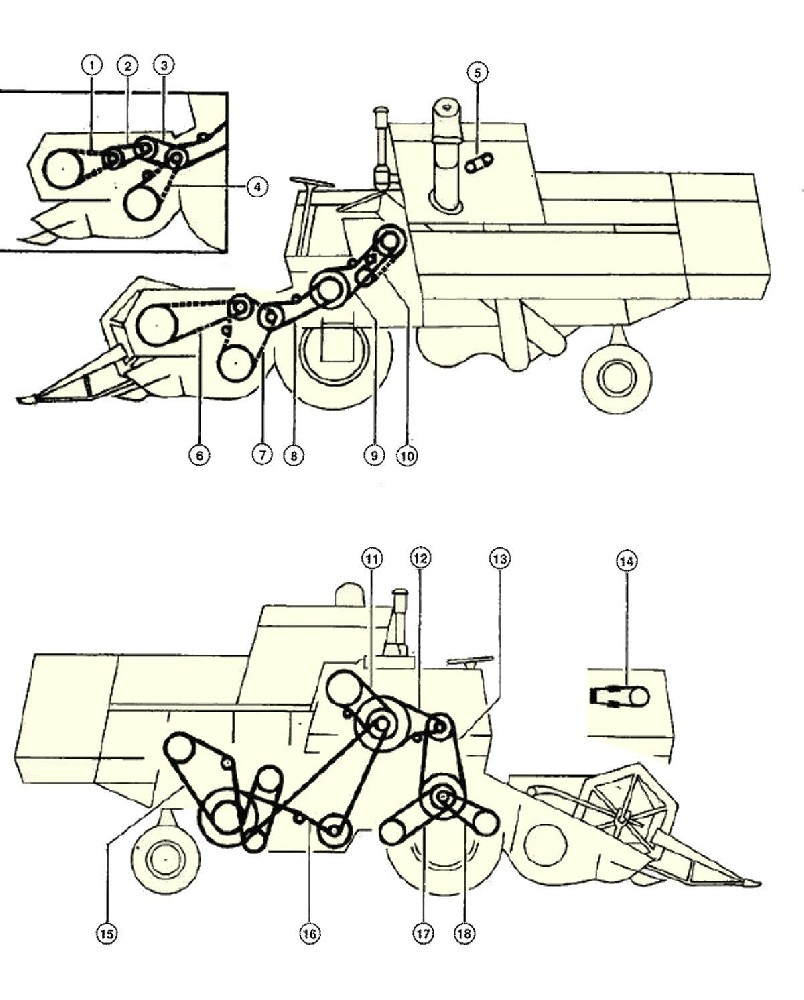 1 2 3
4
5
6 7 8 9 10
11 12 13 14
15 16 17 18